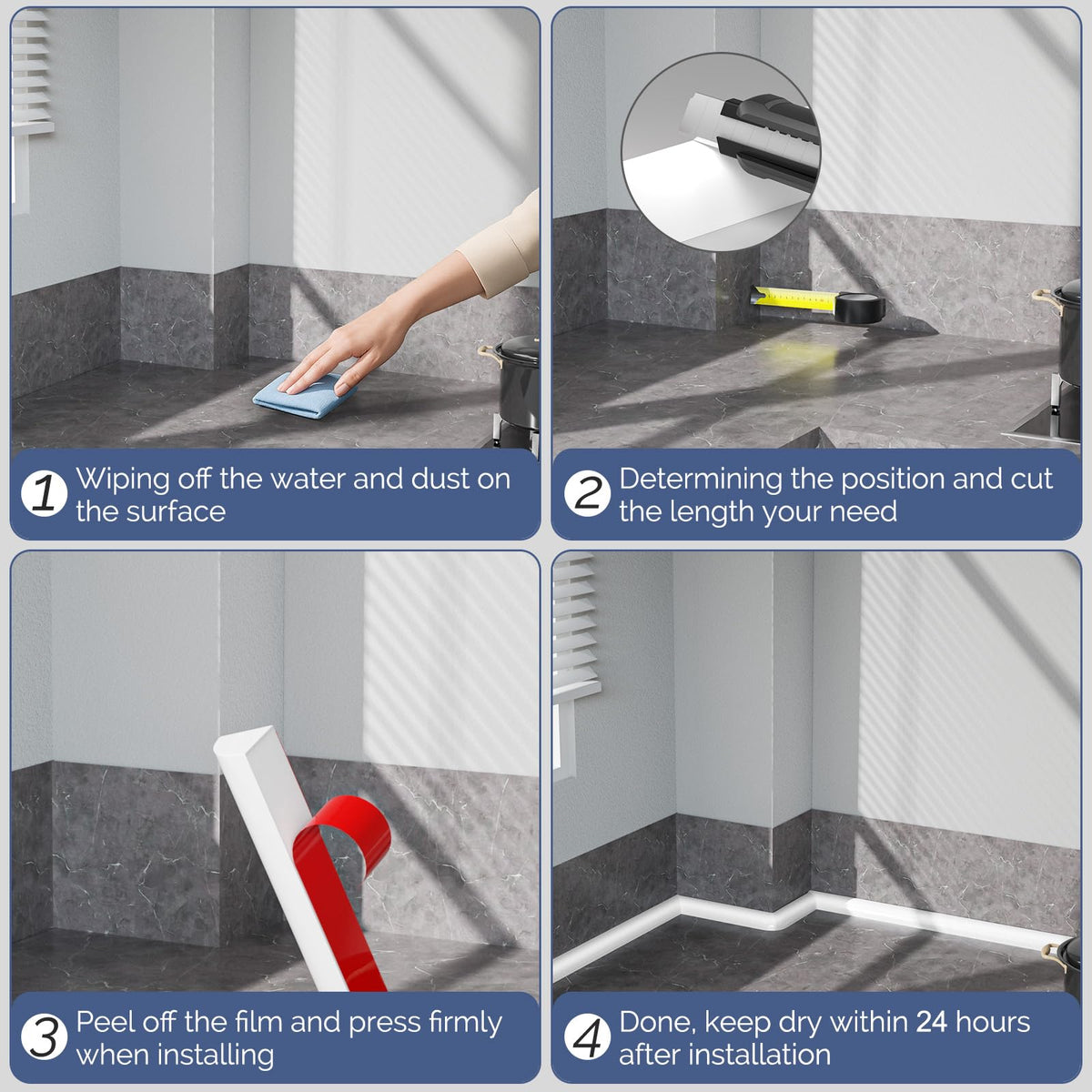 1 Wiping off the water and dust on the surface

2 Determining the position and cut the length your need

3 Peel off the film and press firmly when installing

4 Done, keep dry within 24 hours after installation