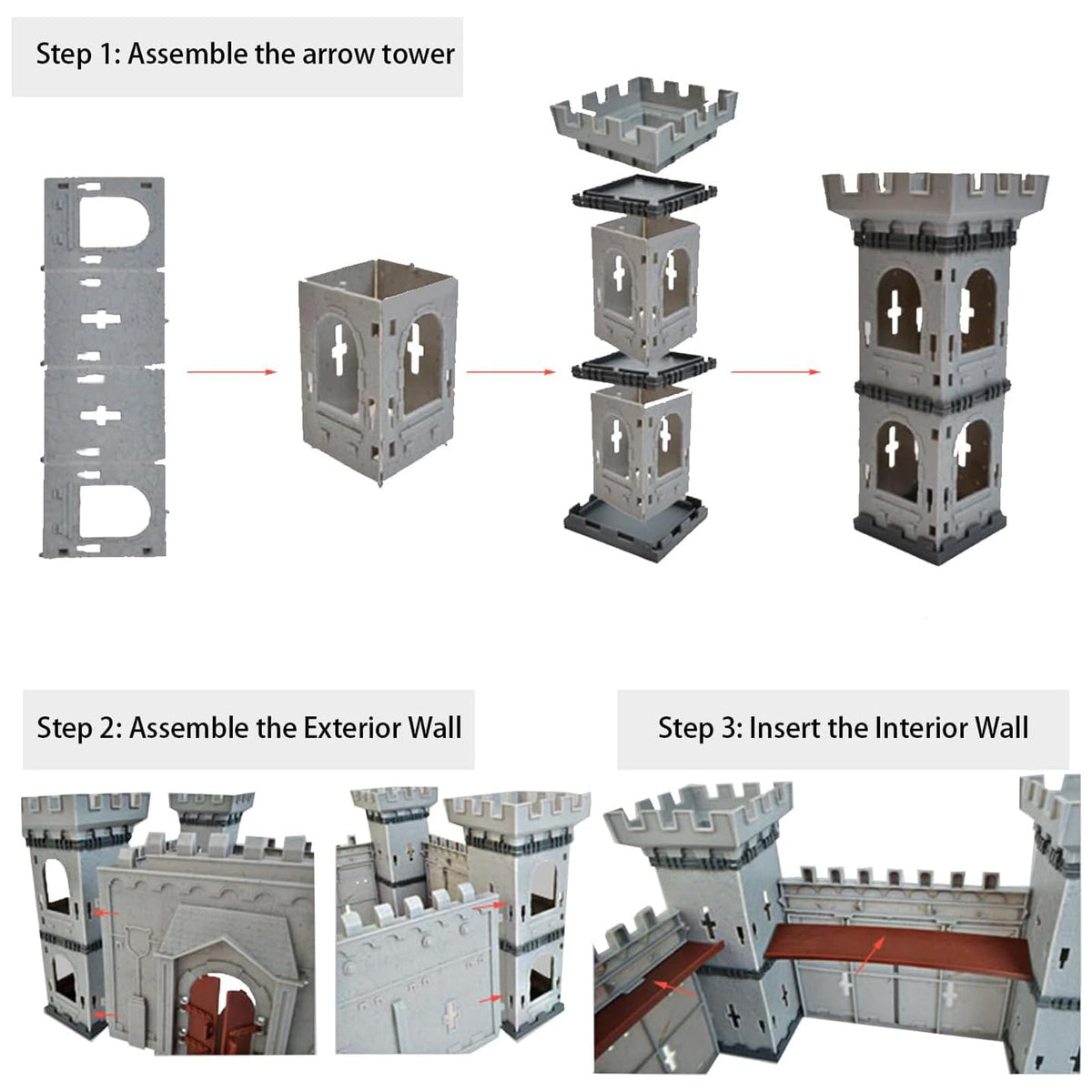 Step 1: Assemble the arrow tower

Step 2: Assemble the Exterior Wall

Step 3: Insert the Interior Wall